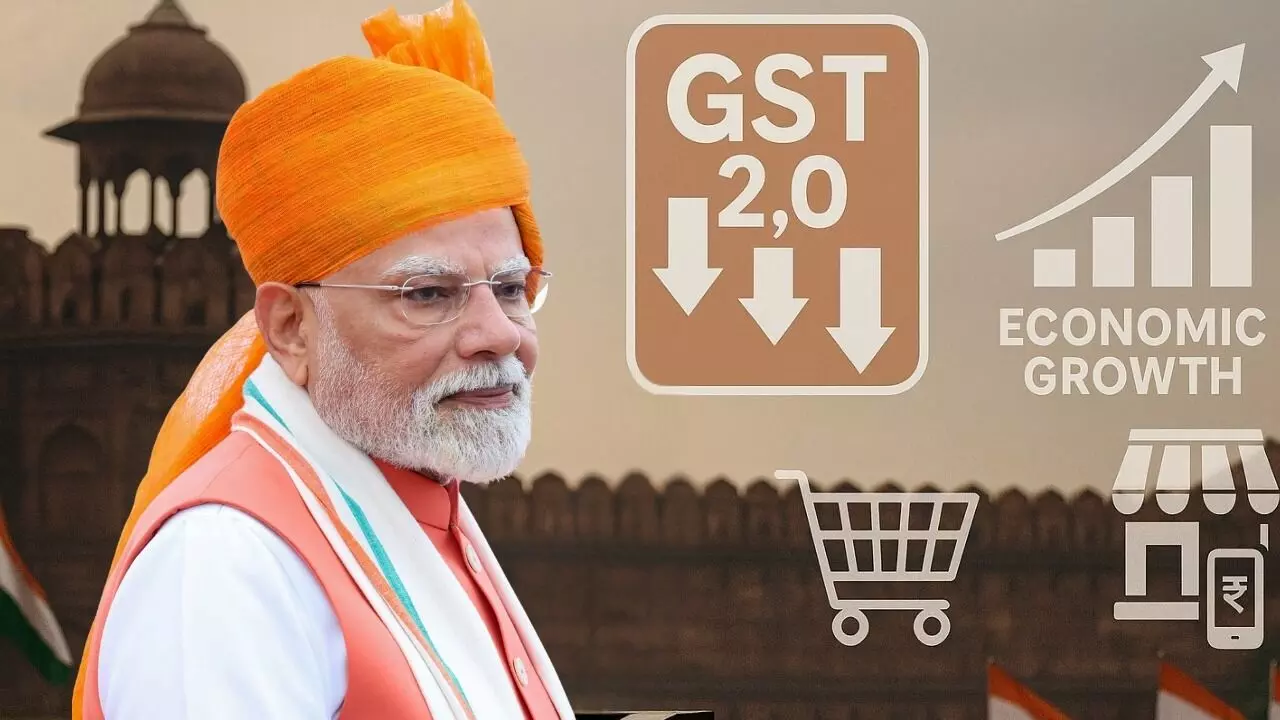 GST
2,0

ECONOMIC
GROWTH

₹